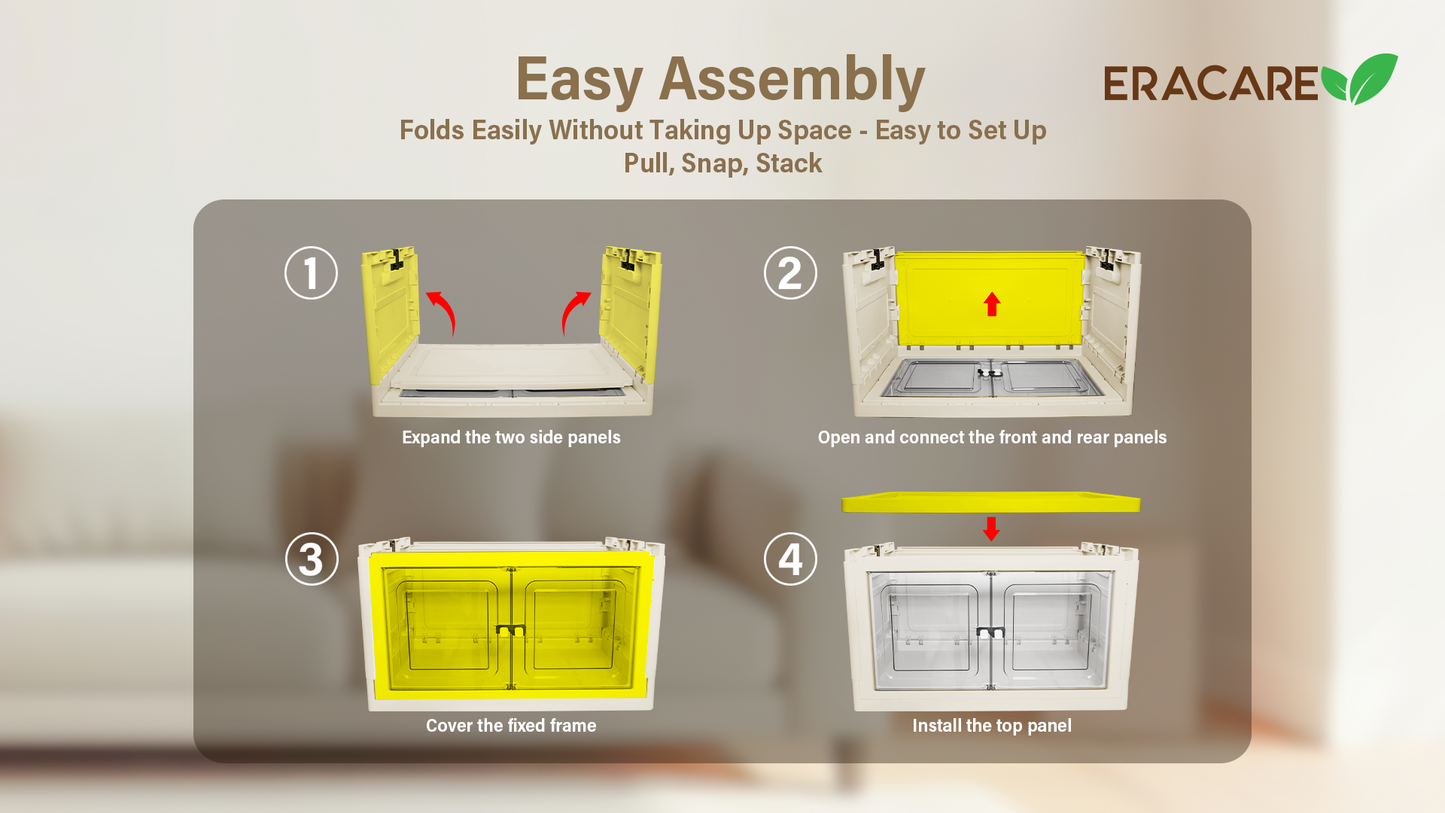 Easy Assembly

ERACARE

Folds Easily Without Taking Up Space - Easy to Set Up
Pull, Snap, Stack

1
Expand the two side panels

2
Open and connect the front and rear panels

3
Cover the fixed frame

4
Install the top panel