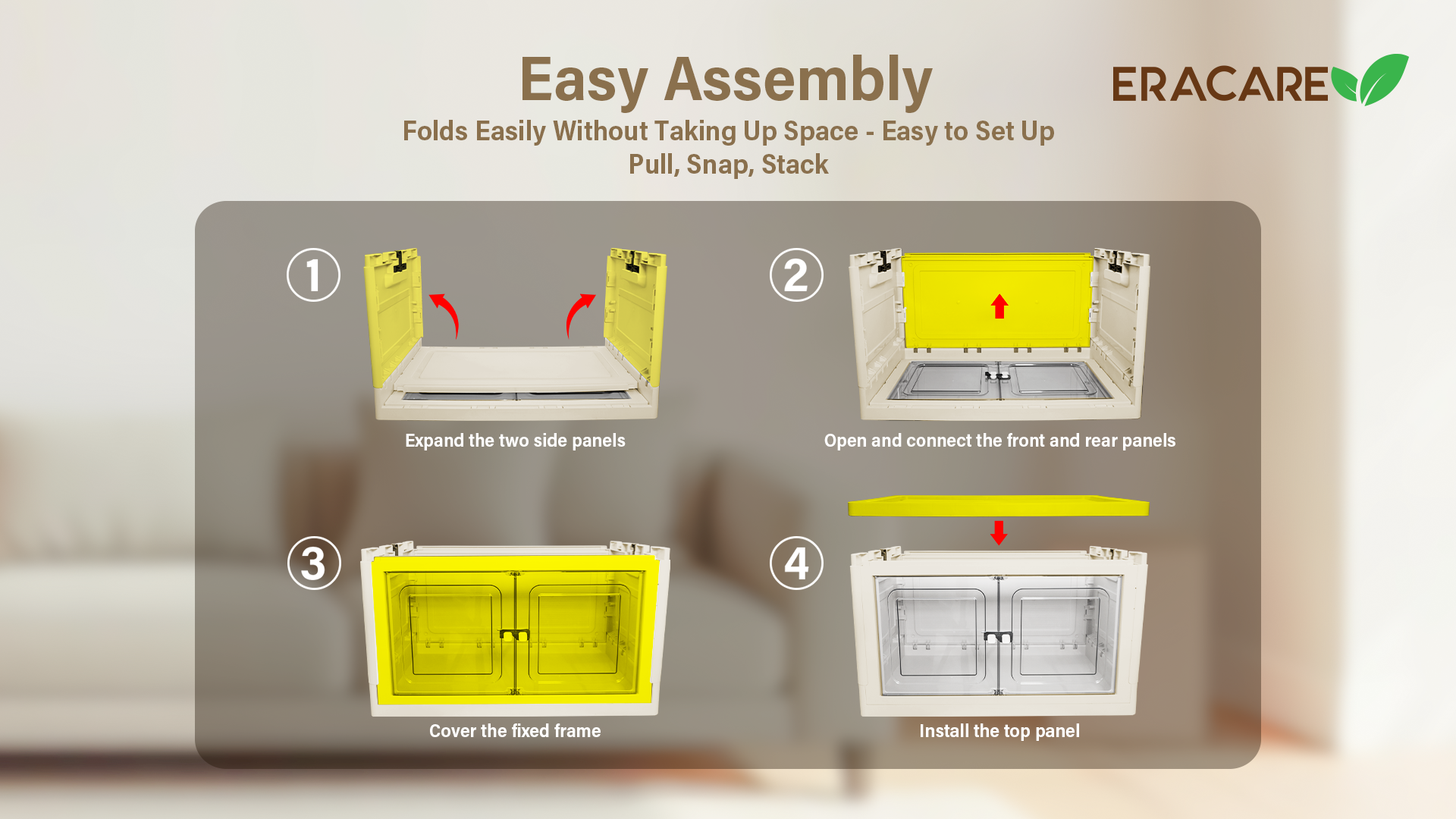 Easy Assembly

ERACARE

Folds Easily Without Taking Up Space - Easy to Set Up
Pull, Snap, Stack

1
Expand the two side panels

2
Open and connect the front and rear panels

3
Cover the fixed frame

4
Install the top panel